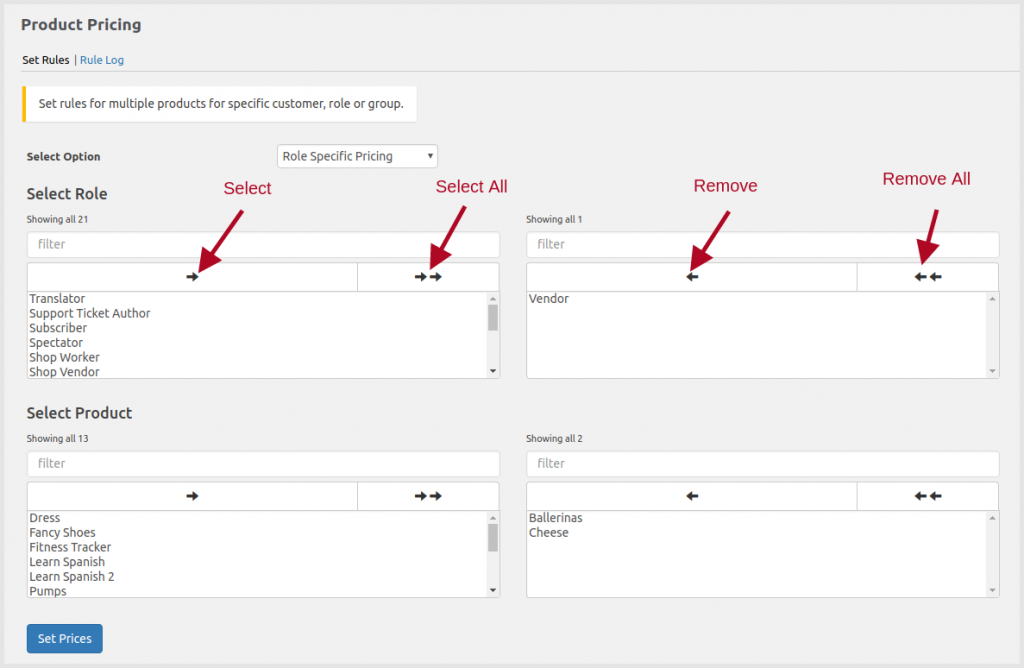 Product Pricing

Set Rules | Rule Log

Set rules for multiple products for specific customer, role or group.

Select Option Role Specific Pricing

Select Role

Select

Select All

Remove

Remove All

Showing all 21

filter

Translator
Support Ticket Author
Subscriber
Spectator
Shop Worker
Shop Vendor

Showing all 1

filter

Vendor

Select Product

Showing all 13

filter

Dress
Fancy Shoes
Fitness Tracker
Learn Spanish
Learn Spanish 2
Pumps

Showing all 2

filter

Ballerinas
Cheese

Set Prices